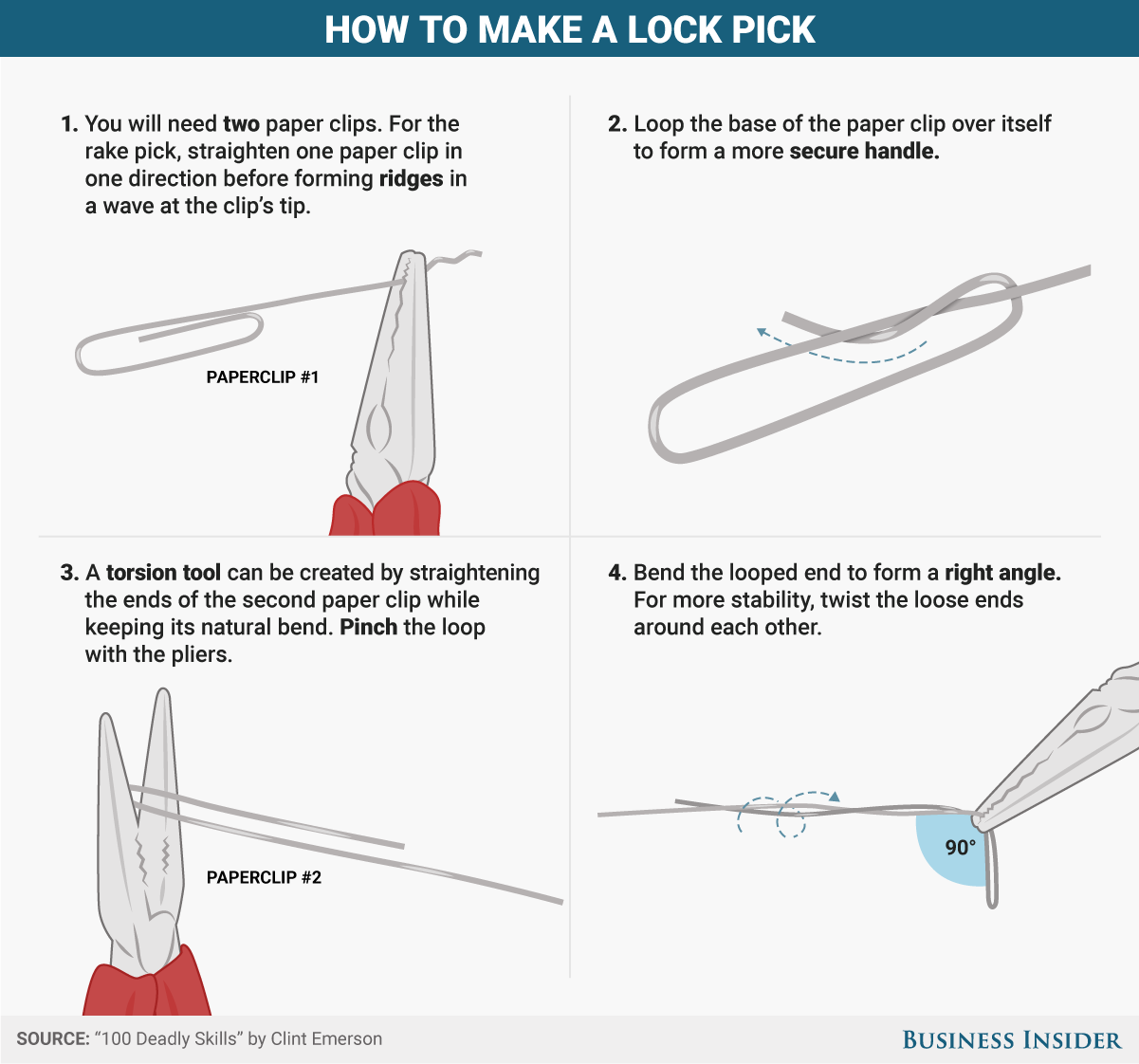 HOW TO MAKE A LOCK PICK

1. You will need two paper clips. For the rake pick, straighten one paper clip in one direction before forming ridges in a wave at the clip's tip.

PAPERCLIP #1

2. Loop the base of the paper clip over itself to form a more secure handle.

3. A torsion tool can be created by straightening the ends of the second paper clip while keeping its natural bend. Pinch the loop with the pliers.

PAPERCLIP #2

4. Bend the looped end to form a right angle. For more stability, twist the loose ends around each other.

90°

SOURCE: "100 Deadly Skills" by Clint Emerson

BUSINESS INSIDER